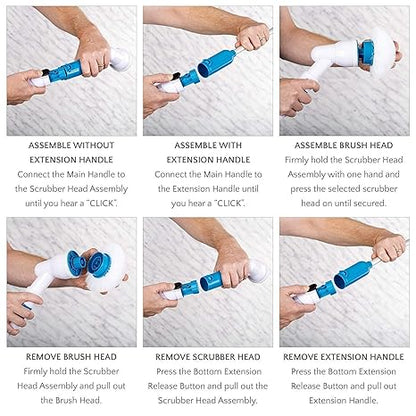 ASSEMBLE WITHOUT EXTENSION HANDLE
Connect the Main Handle to the Scrubber Head Assembly until you hear a "CLICK".

ASSEMBLE WITH EXTENSION HANDLE
Connect the Main Handle to the Extension Handle until you hear a "CLICK".

ASSEMBLE BRUSH HEAD
Firmly hold the Scrubber Head Assembly with one hand and press the selected scrubber head on until secured.

REMOVE BRUSH HEAD
Firmly hold the Scrubber Head Assembly and pull out the Brush Head.

REMOVE SCRUBBER HEAD
Press the Bottom Extension Release Button and pull out the Scrubber Head Assembly.

REMOVE EXTENSION HANDLE
Press the Bottom Extension Release Button and pull out Extension Handle.